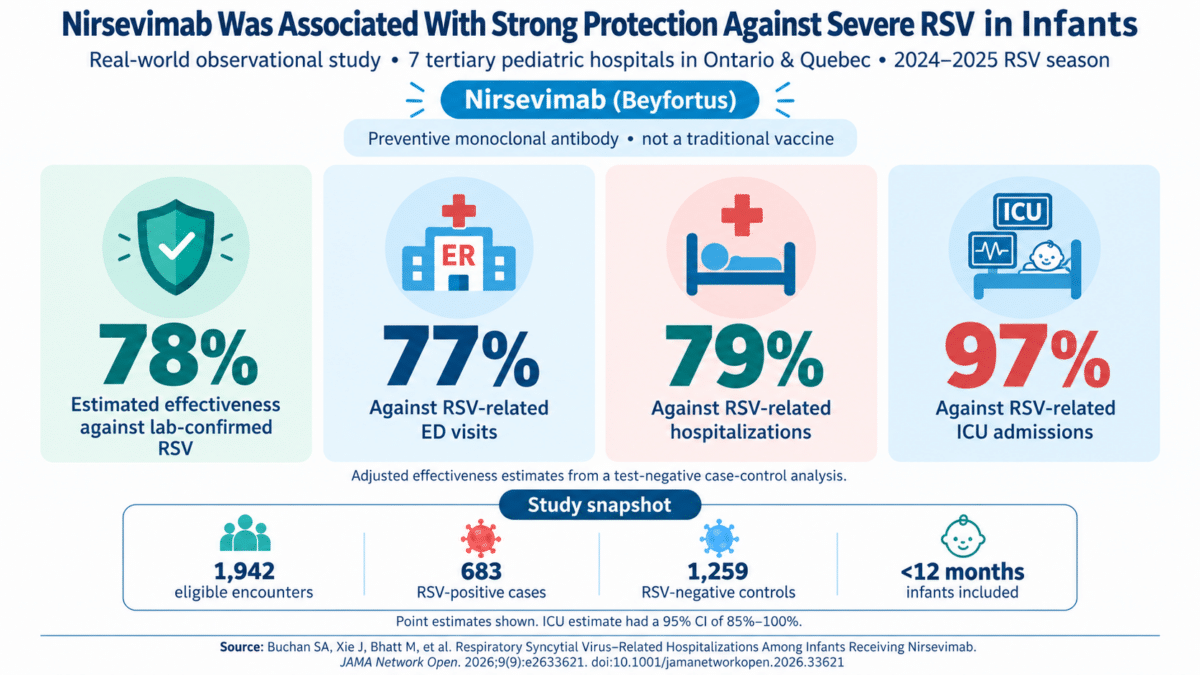 Nirsevimab Was Associated With Strong Protection Against Severe RSV in Infants

Real-world observational study • 7 tertiary pediatric hospitals in Ontario & Quebec • 2024–2025 RSV season

Nirsevimab (Beyfortus)

Preventive monoclonal antibody • not a traditional vaccine

78%
Estimated effectiveness against lab-confirmed RSV

ER
77%
Against RSV-related ED visits

79%
Against RSV-related hospitalizations

ICU
97%
Against RSV-related ICU admissions

Adjusted effectiveness estimates from a test-negative case-control analysis.

Study snapshot

1,942
eligible encounters

683
RSV-positive cases

1,259
RSV-negative controls

<12 months
infants included

Point estimates shown. ICU estimate had a 95% CI of 85%–100%.

Source: Buchan SA, Xie J, Bhatt M, et al. Respiratory Syncytial Virus–Related Hospitalizations Among Infants Receiving Nirsevimab. JAMA Network Open. 2026;9(9):e2633621. doi:10.1001/jamanetworkopen.2026.33621