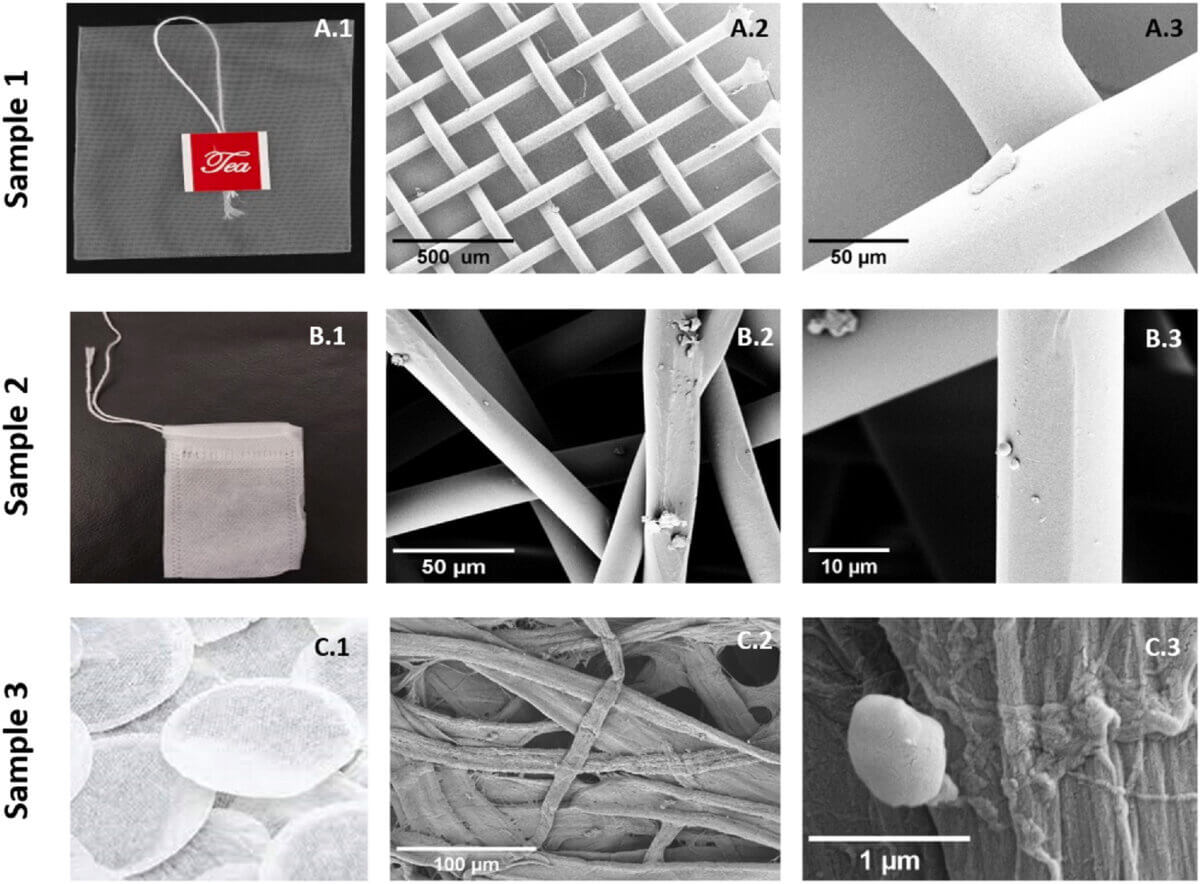 Sample 1
A.1
Tea
A.2
500 um
A.3
50 μm

Sample 2
B.1
B.2
50 μm
B.3
10 μm

Sample 3
C.1
C.2
100 μm
C.3
1 μm