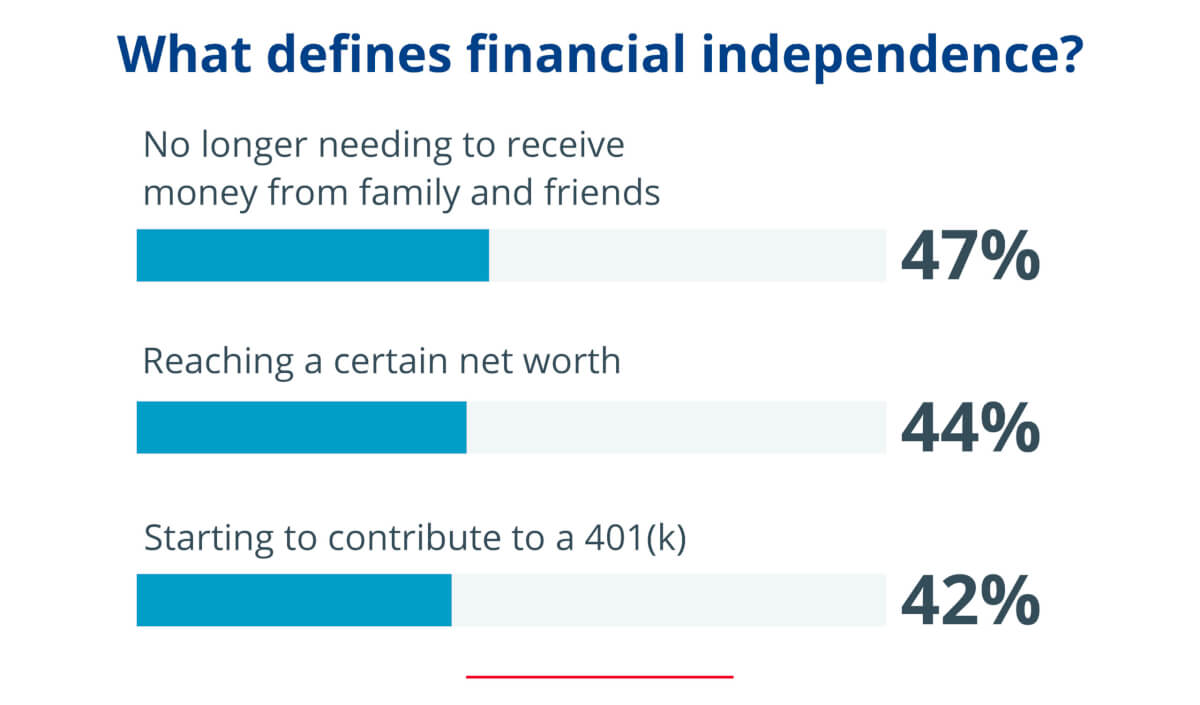 What defines financial independence?

No longer needing to receive money from family and friends

47%

Reaching a certain net worth

44%

Starting to contribute to a 401(k)

42%