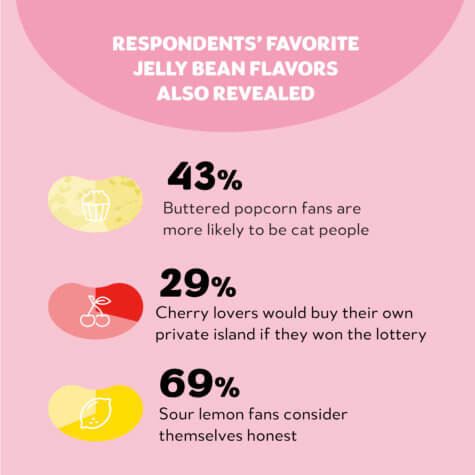 RESPONDENTS' FAVORITE JELLY BEAN FLAVORS ALSO REVEALED

43%
Buttered popcorn fans are more likely to be cat people

29%
Cherry lovers would buy their own private island if they won the lottery

69%
Sour lemon fans consider themselves honest